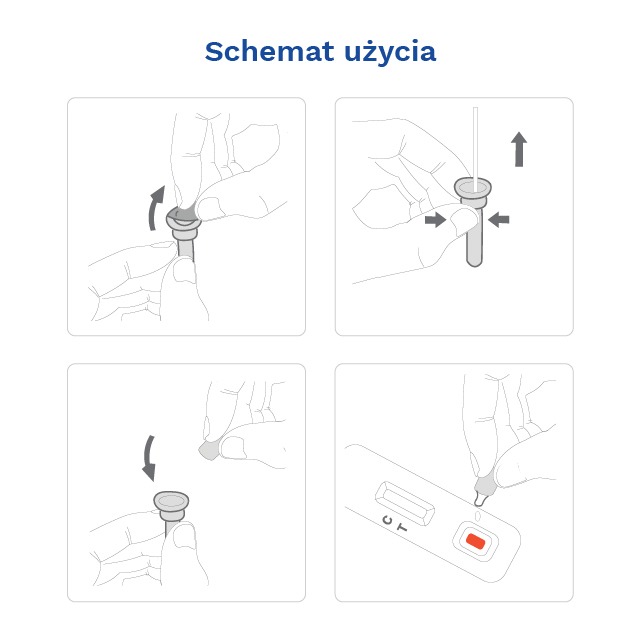 Schemat użycia

C
T